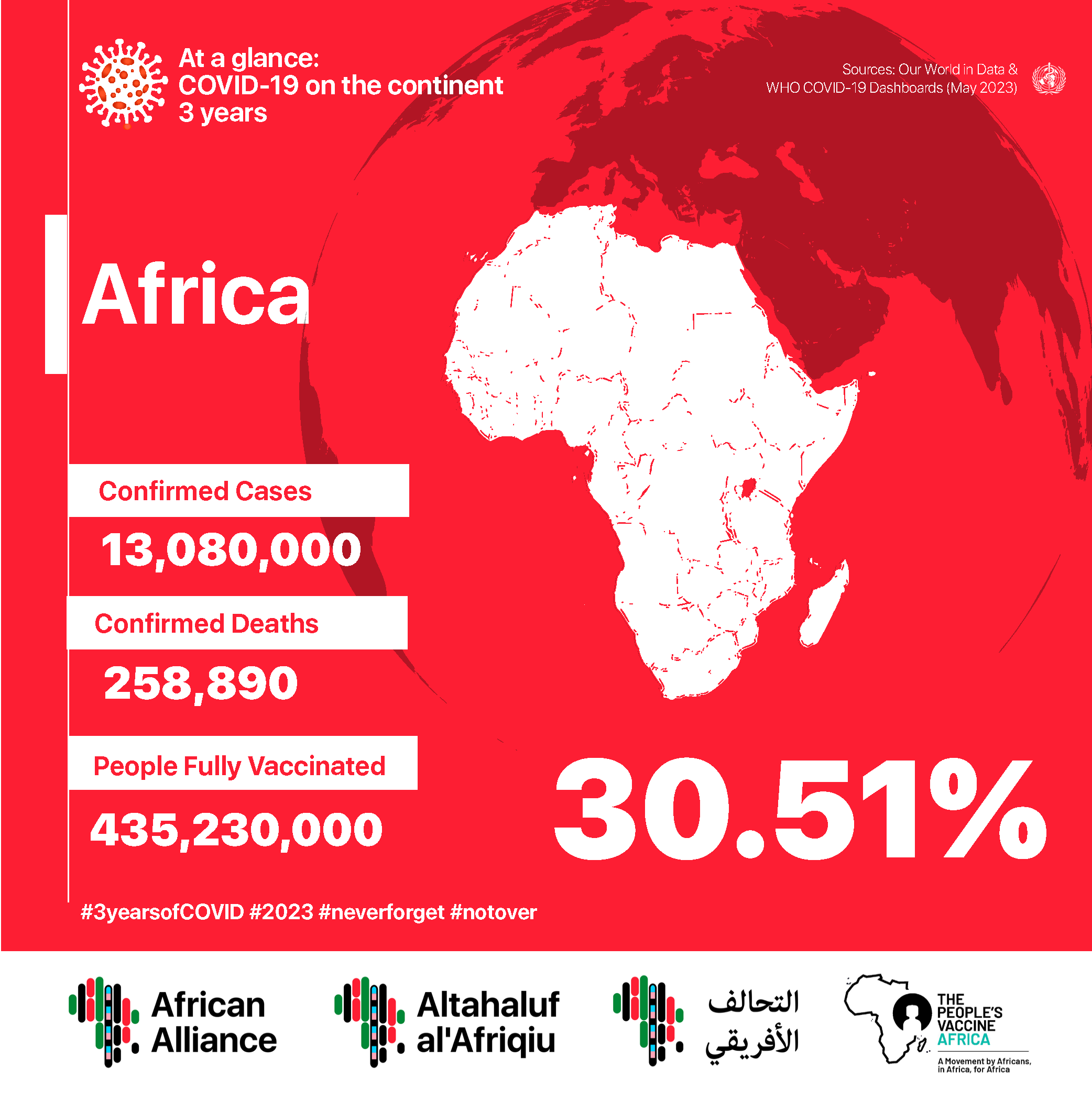 At a glance:
COVID-19 on the continent
3 years

Sources: Our World in Data &
WHO COVID-19 Dashboards (May 2023)

Africa

Confirmed Cases
13,080,000

Confirmed Deaths
258,890

People Fully Vaccinated
435,230,000

30.51%

#3yearsofCOVID #2023 #neverforget #notover

African Alliance

Altahaluf al'Afriqiu

التحالف الأفريقي

THE PEOPLE'S VACCINE AFRICA
A Movement by Africans, in Africa, for Africa