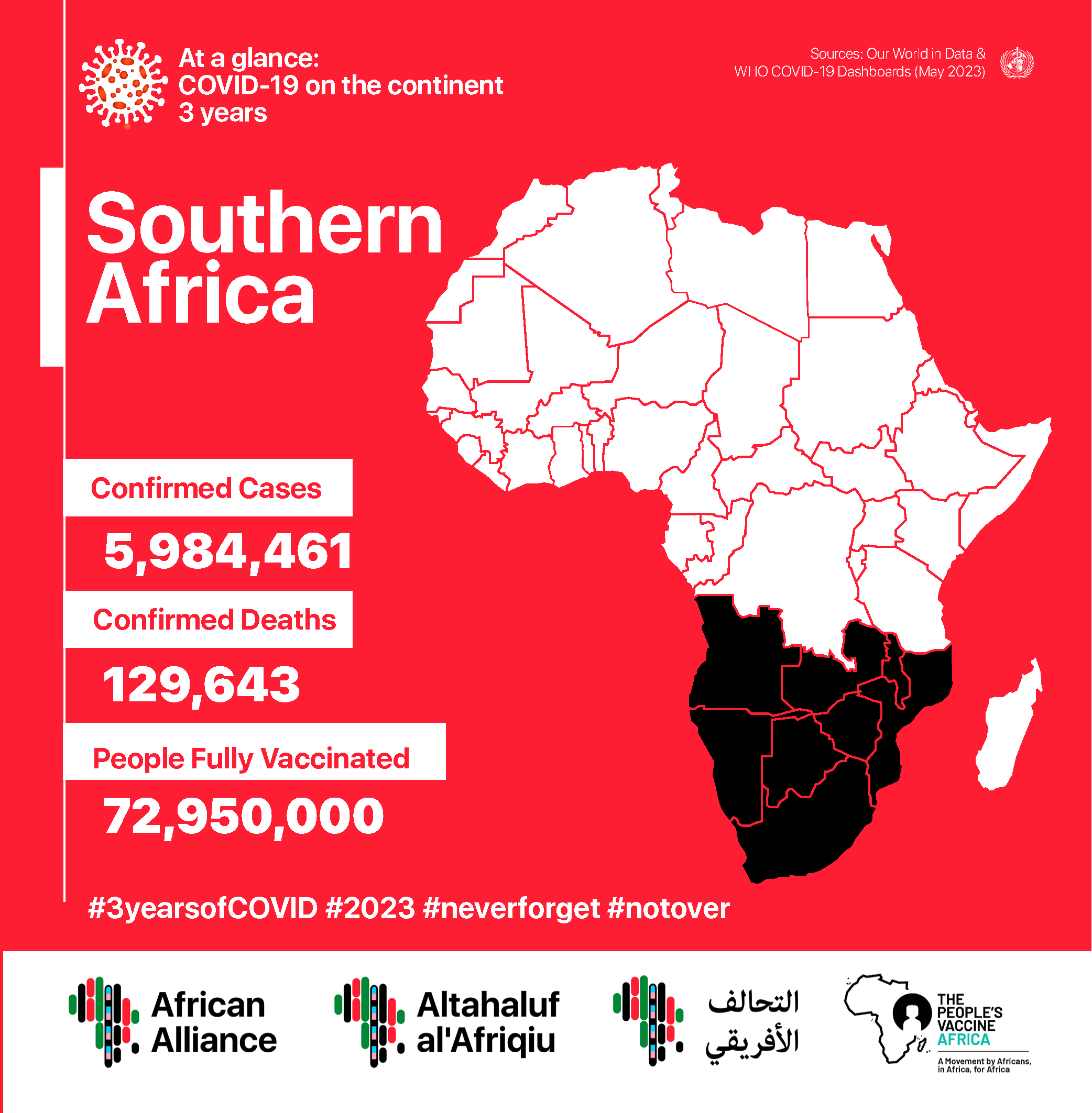 At a glance:
COVID-19 on the continent
3 years

Sources: Our World in Data &
WHO COVID-19 Dashboards (May 2023)

Southern Africa

Confirmed Cases

5,984,461

Confirmed Deaths

129,643

People Fully Vaccinated

72,950,000

#3yearsofCOVID #2023 #neverforget #notover

African Alliance

Altahaluf al'Afriqiu

التحالف الأفريقي

THE PEOPLE'S VACCINE AFRICA
A Movement by Africans, in Africa, for Africa