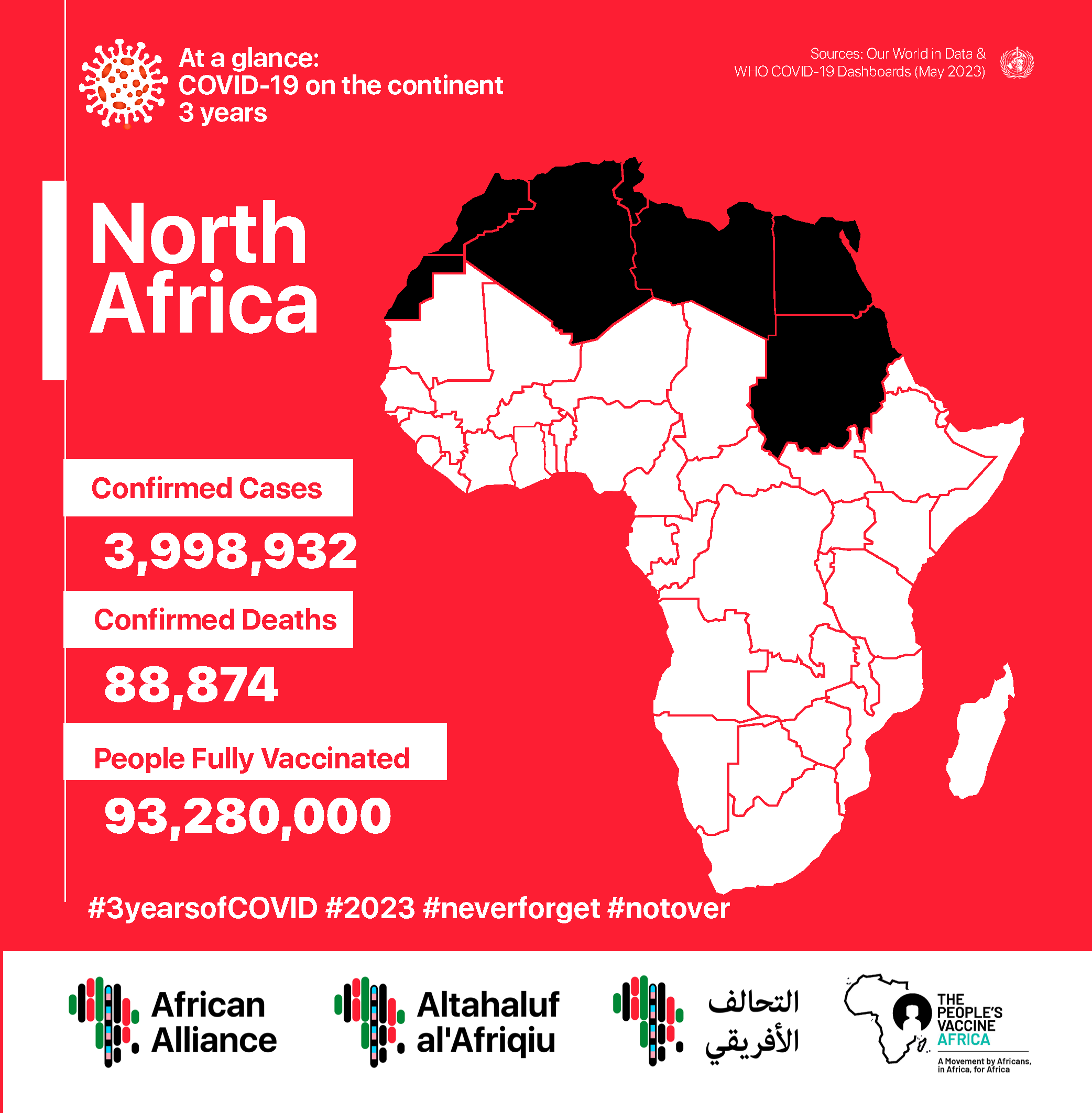 At a glance:
COVID-19 on the continent
3 years

Sources: Our World in Data &
WHO COVID-19 Dashboards (May 2023)

North Africa

Confirmed Cases
3,998,932

Confirmed Deaths
88,874

People Fully Vaccinated
93,280,000

#3yearsofCOVID #2023 #neverforget #notover

African Alliance

Altahaluf al'Afriqiu

التحالف الأفريقي

THE PEOPLE'S VACCINE AFRICA
A Movement by Africans, in Africa, for Africa