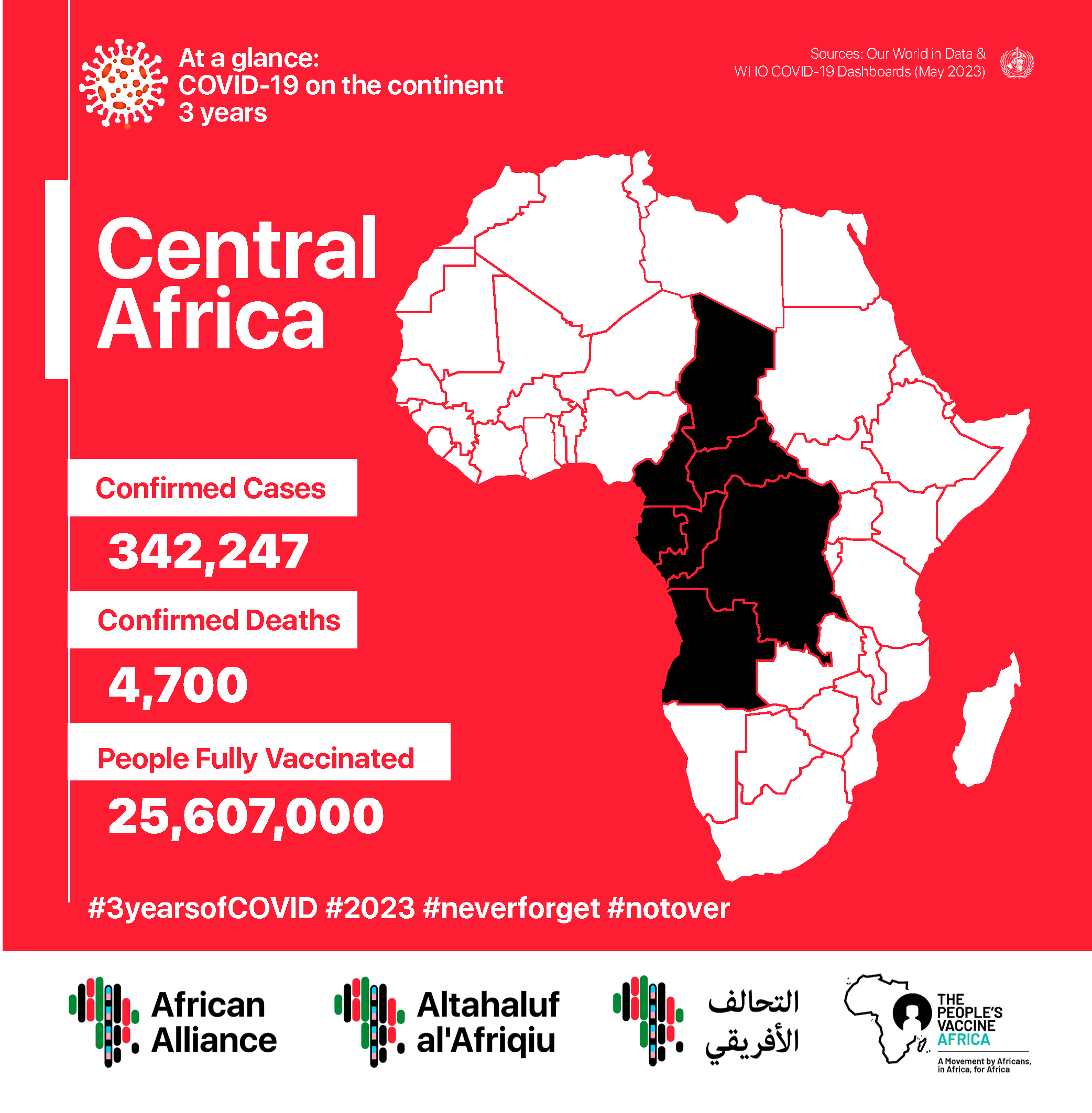 At a glance:
COVID-19 on the continent
3 years

Sources: Our World in Data &
WHO COVID-19 Dashboards (May 2023)

Central
Africa

Confirmed Cases

342,247

Confirmed Deaths

4,700

People Fully Vaccinated

25,607,000

#3yearsofCOVID #2023 #neverforget #notover

African
Alliance

Altahaluf
al'Afriqiu

التحالف
الأفريقي

THE
PEOPLE'S
VACCINE
AFRICA

A Movement by Africans,
in Africa, for Africa