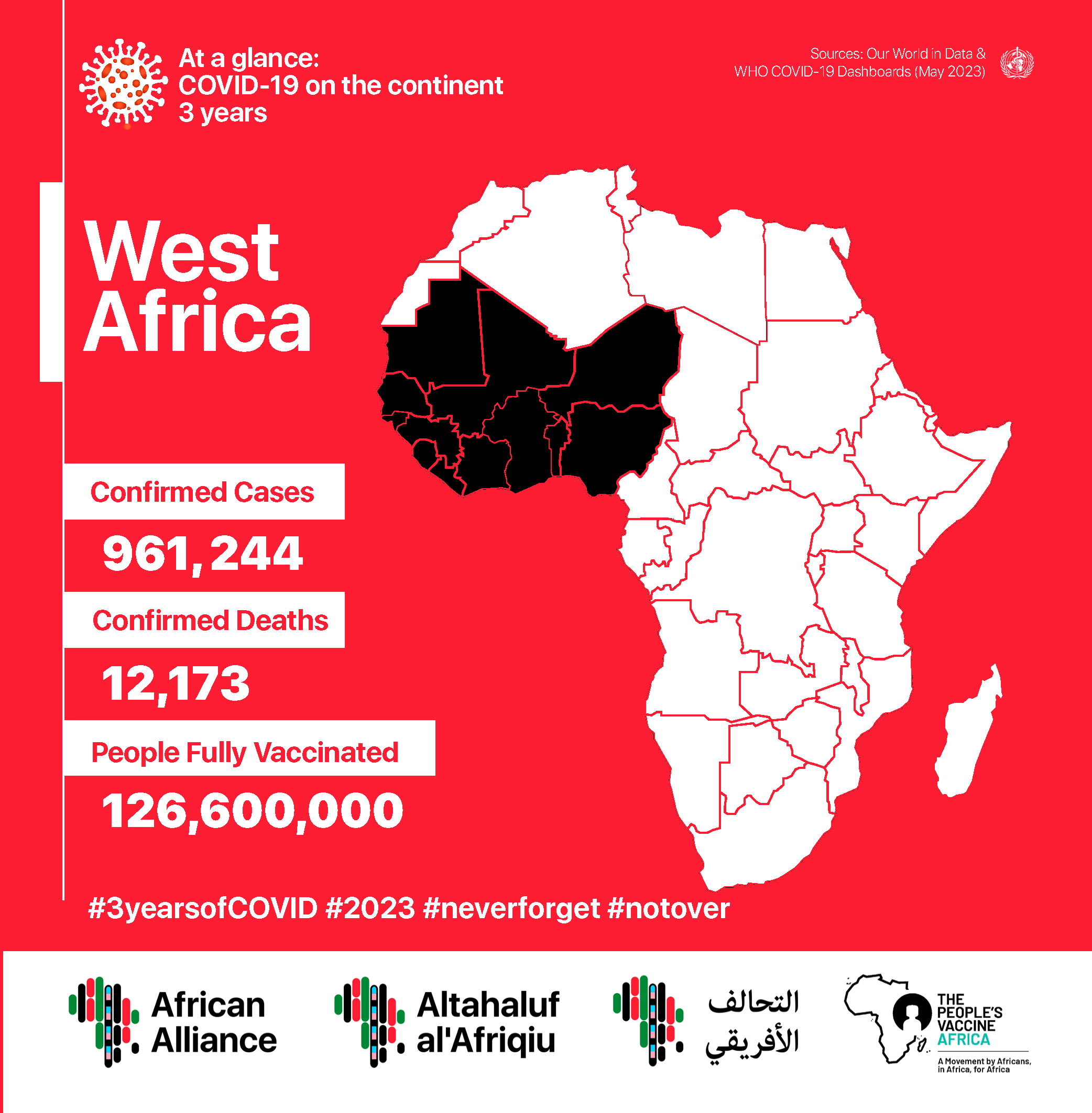 At a glance:
COVID-19 on the continent
3 years

Sources: Our World in Data &
WHO COVID-19 Dashboards (May 2023)

West Africa

Confirmed Cases

961,244

Confirmed Deaths

12,173

People Fully Vaccinated

126,600,000

#3yearsofCOVID #2023 #neverforget #notover

African Alliance

Altahaluf al'Afriqiu

التحالف الأفريقي

THE PEOPLE'S VACCINE AFRICA

A Movement by Africans, in Africa, for Africa