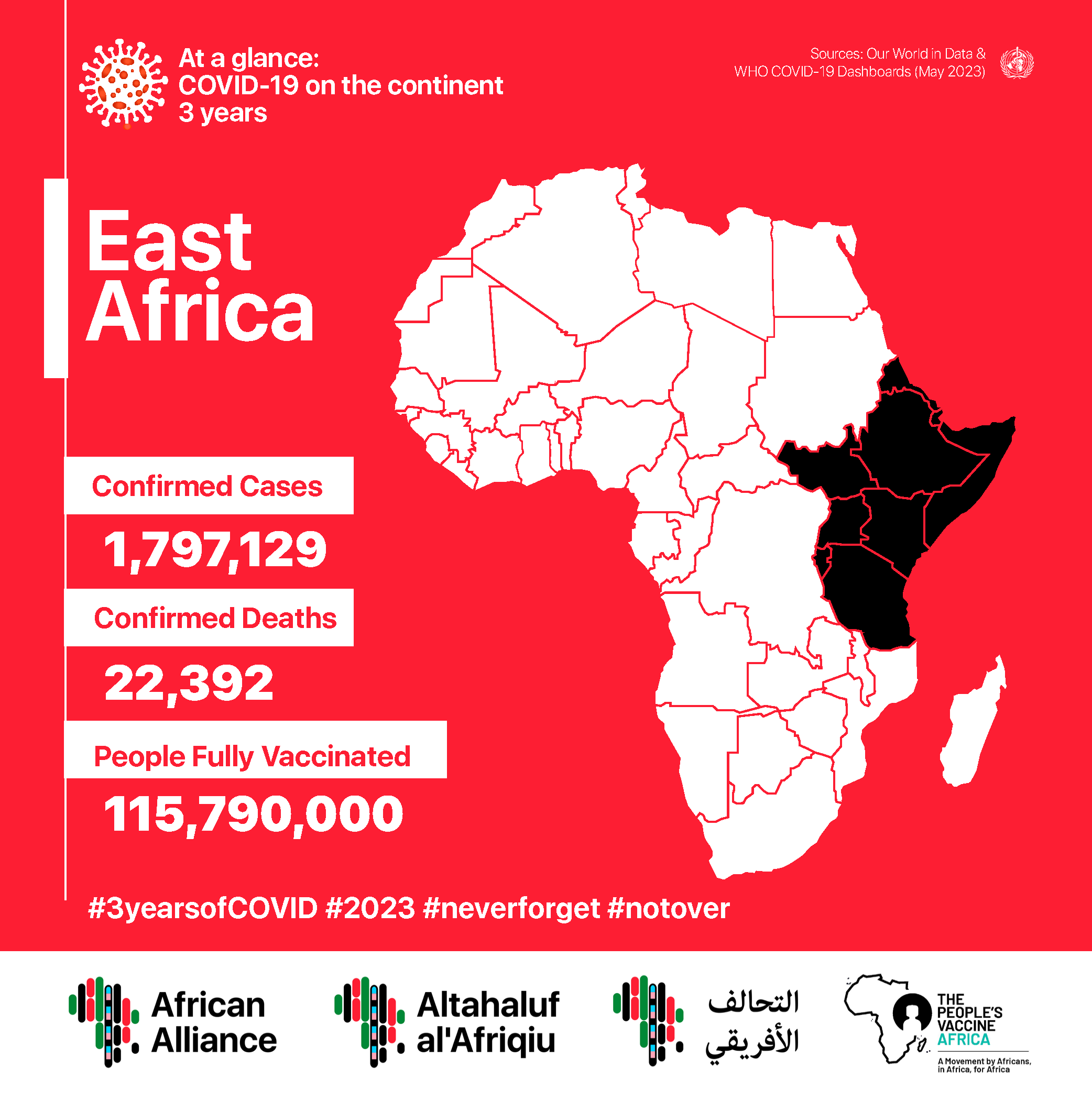 At a glance:
COVID-19 on the continent
3 years

Sources: Our World in Data &
WHO COVID-19 Dashboards (May 2023)

East
Africa

Confirmed Cases
1,797,129

Confirmed Deaths
22,392

People Fully Vaccinated
115,790,000

#3yearsofCOVID #2023 #neverforget #notover

African
Alliance

Altahaluf
al'Afriqiu

التحالف
الأفريقي

THE
PEOPLE'S
VACCINE
AFRICA
A Movement by Africans,
in Africa, for Africa