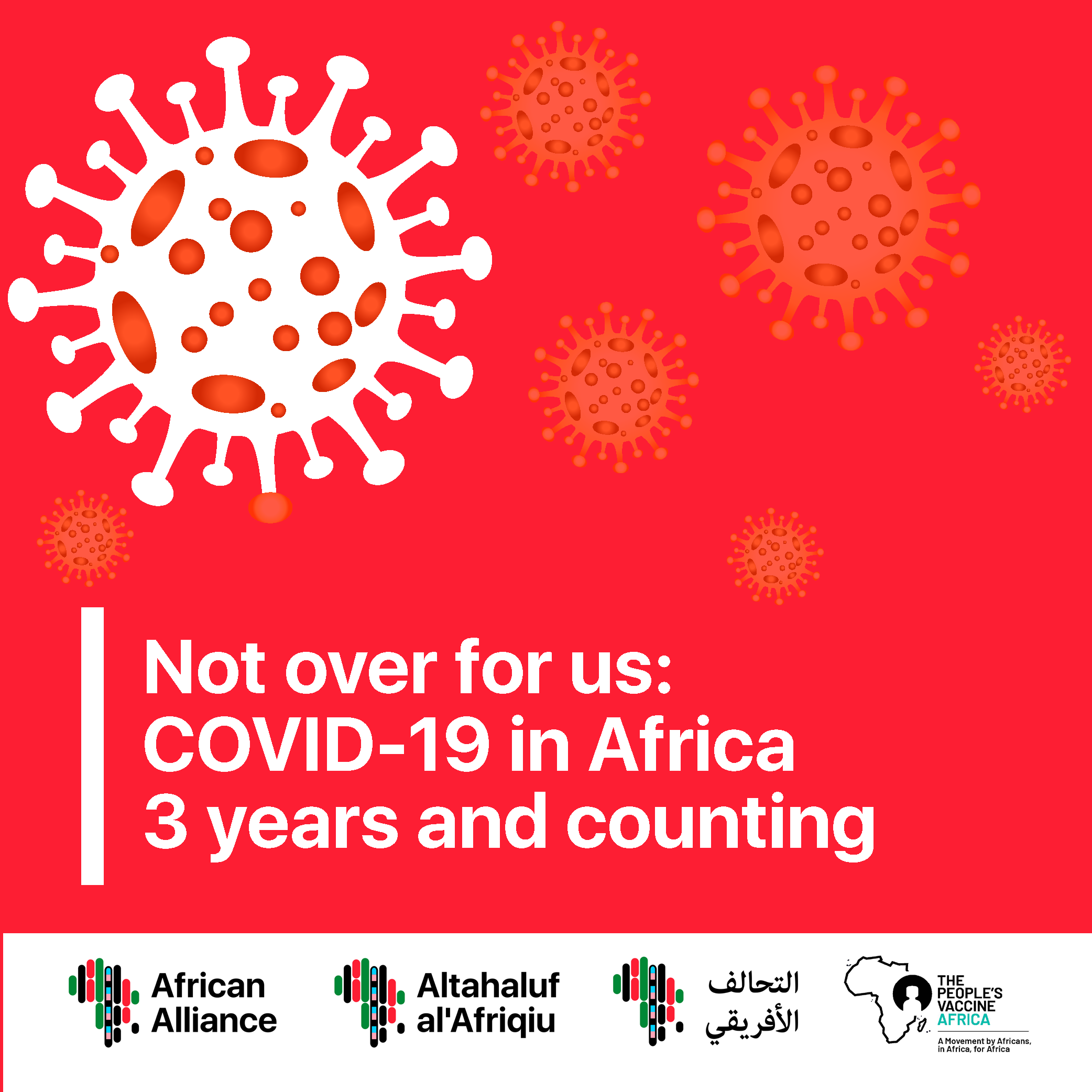 Not over for us:
COVID-19 in Africa
3 years and counting

African Alliance

Altahaluf al'Afriqiu

التحالف الأفريقي

THE PEOPLE'S VACCINE AFRICA

A Movement by Africans, in Africa, for Africa